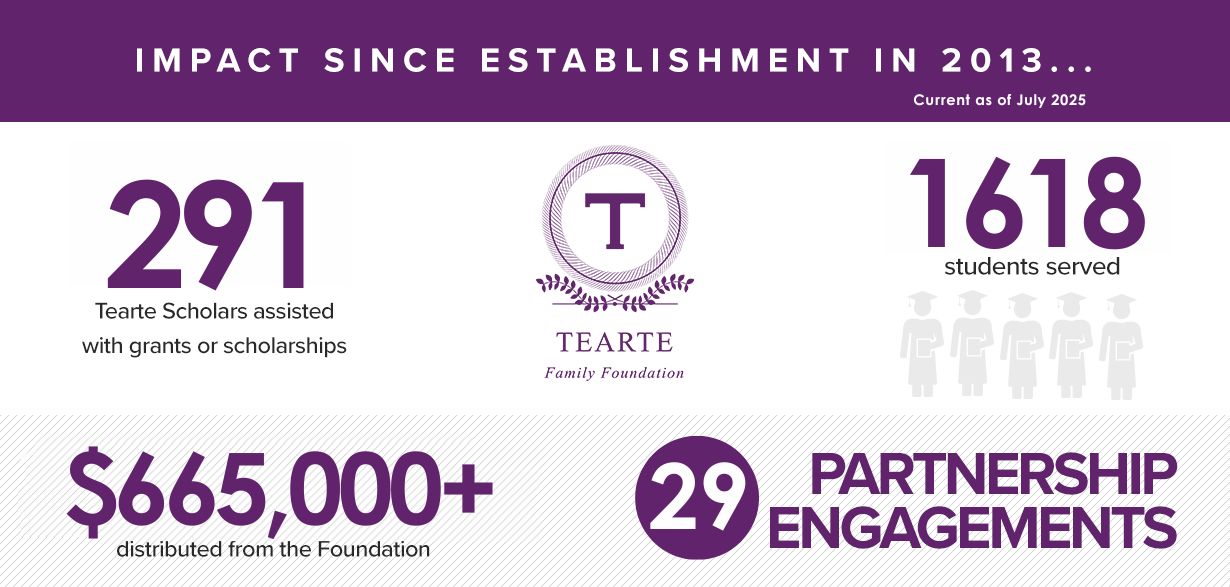 IMPACT SINCE ESTABLISHMENT IN 2013...

Current as of July 2025

291

Tearte Scholars assisted with grants or scholarships

T

TEARTE

Family Foundation

1618

students served

$665,000+

distributed from the Foundation

29

PARTNERSHIP ENGAGEMENTS